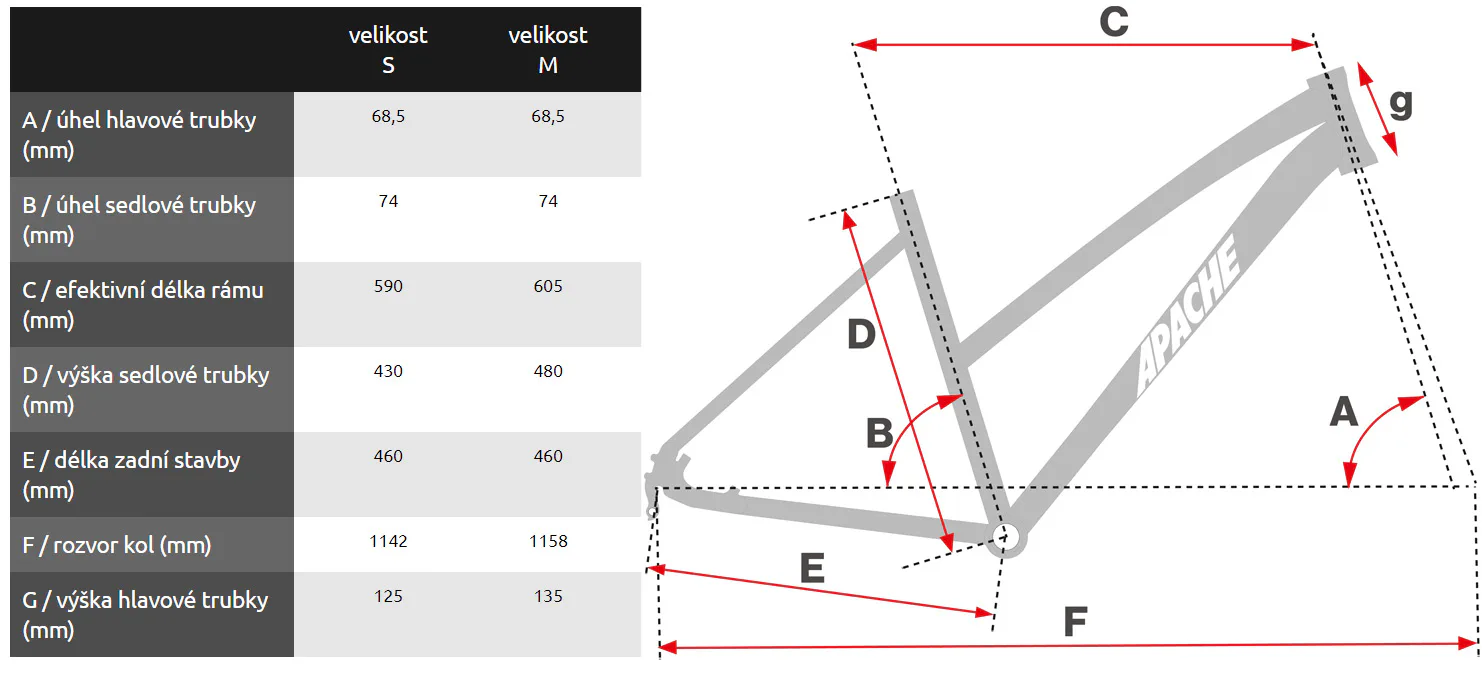 |  | velikost S | velikost M |
|---|---|---|
| A / úhel hlavové trubky (mm) | 68,5 | 68,5 |
| B / úhel sedlové trubky (mm) | 74 | 74 |
| C / efektivní délka rámu (mm) | 590 | 605 |
| D / výška sedlové trubky (mm) | 430 | 480 |
| E / délka zadní stavby (mm) | 460 | 460 |
| F / rozvor kol (mm) | 1142 | 1158 |
| G / výška hlavové trubky (mm) | 125 | 135 |

C
g
APACHE
D
B
A
E
F