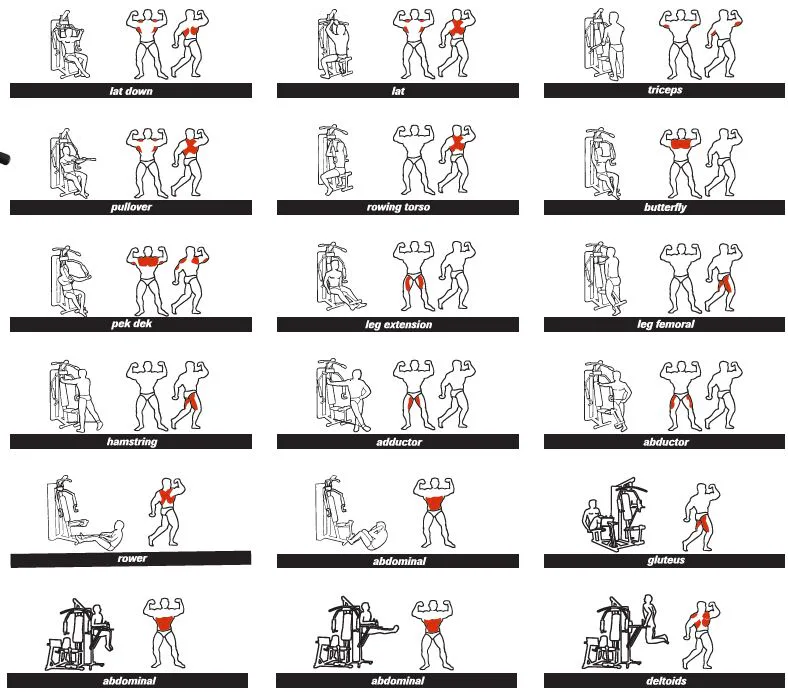 lat down

lat

triceps

pullover

rowing torso

butterfly

pek dek

leg extension

leg femoral

hamstring

adductor

abductor

rower

abdominal

gluteus

abdominal

abdominal

deltoids