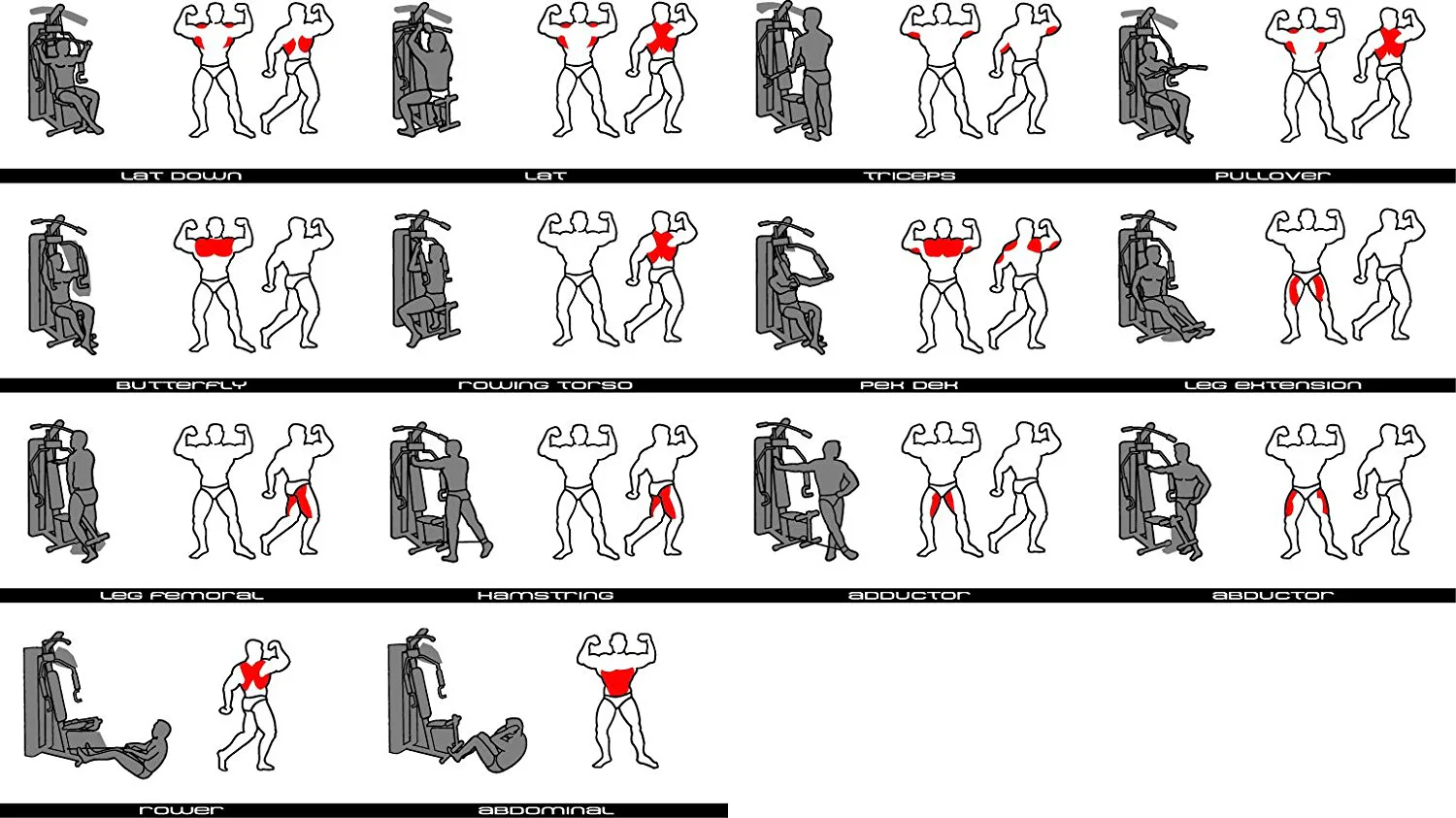 LAT DOWN

LAT

TRICEPS

PULLOVER

BUTTERFLY

ROWING TORSO

PEK DEK

LEG EXTENSION

LEG FEMORAL

HAMSTRING

ADDUCTOR

ABDUCTOR

ROWER

ABDOMINAL