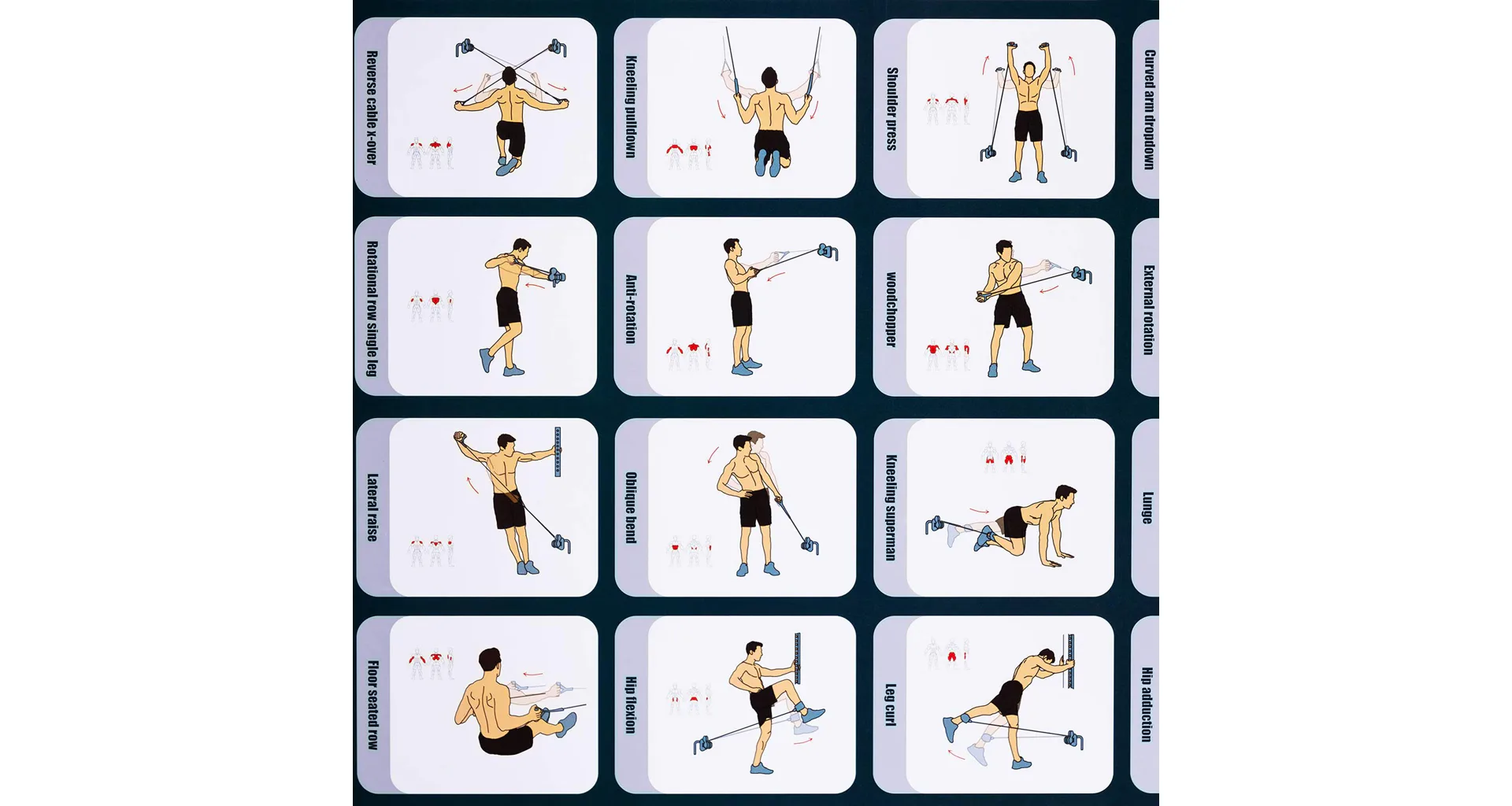 Reverse cable x-over

Kneeling pulldown

Shoulder press

Curved arm dropdown

Rotational row single leg

Anti-rotation

woodchopper

External rotation

Lateral raise

Oblique bend

Kneeling superman

Lunge

Floor seated row

Hip flexion

Leg curl

Hip adduction