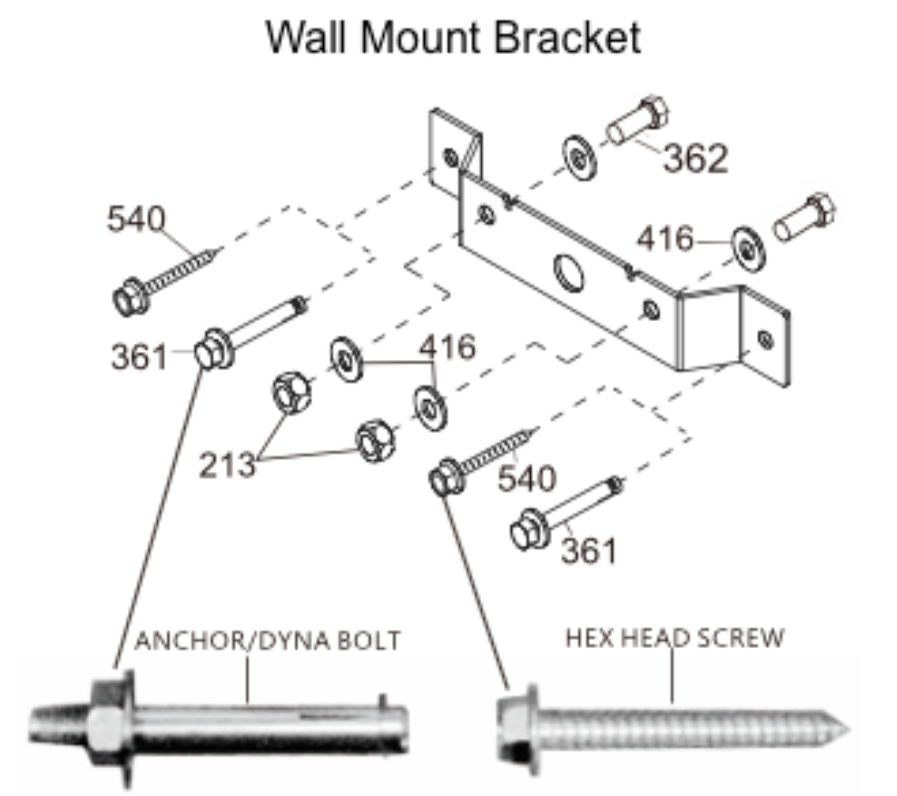 Wall Mount Bracket

362

540

416

361

416

213

540

361

ANCHOR/DYNA BOLT

HEX HEAD SCREW