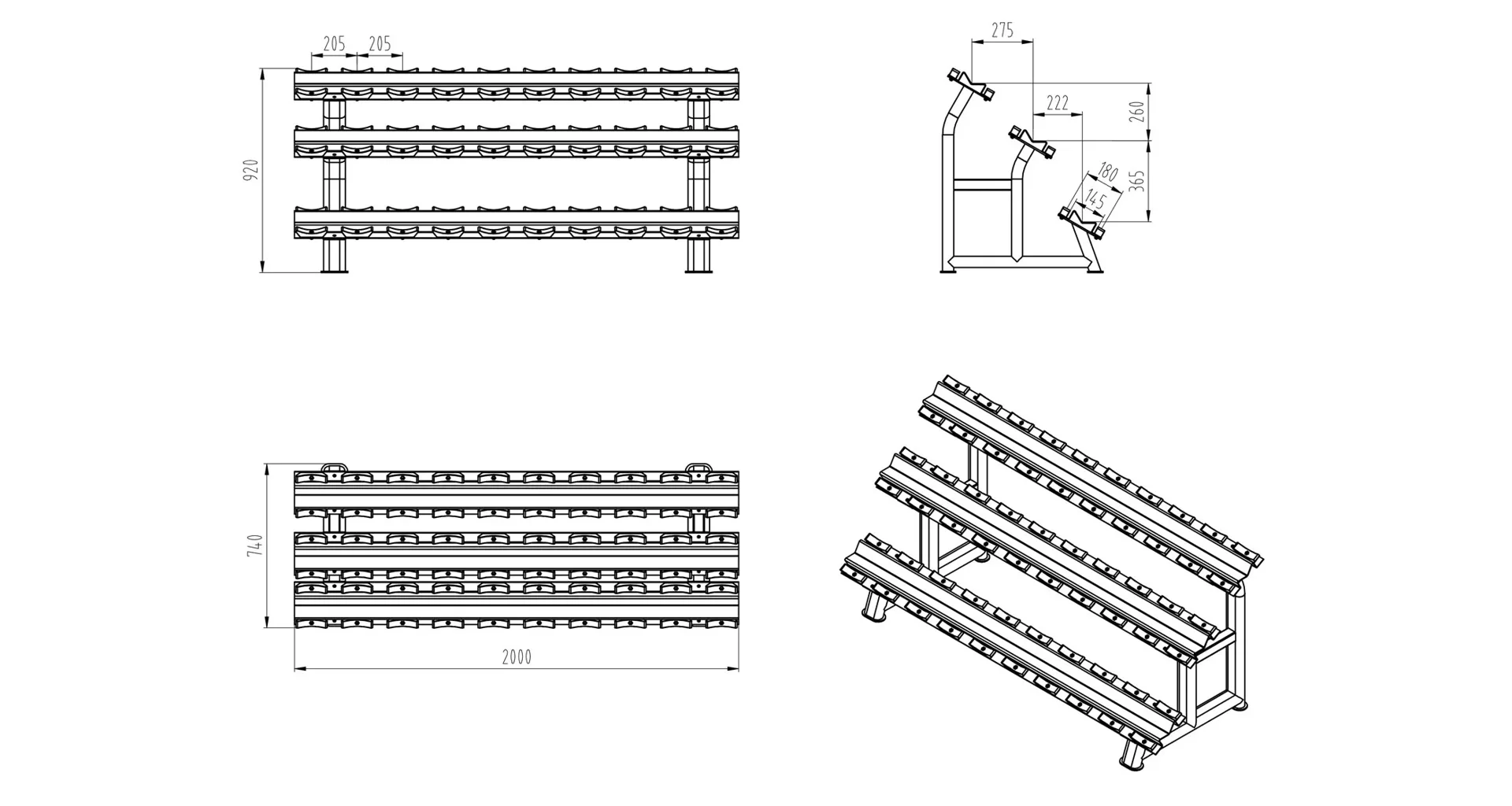 205 205

920

275

222

260

180

145

365

740

2000