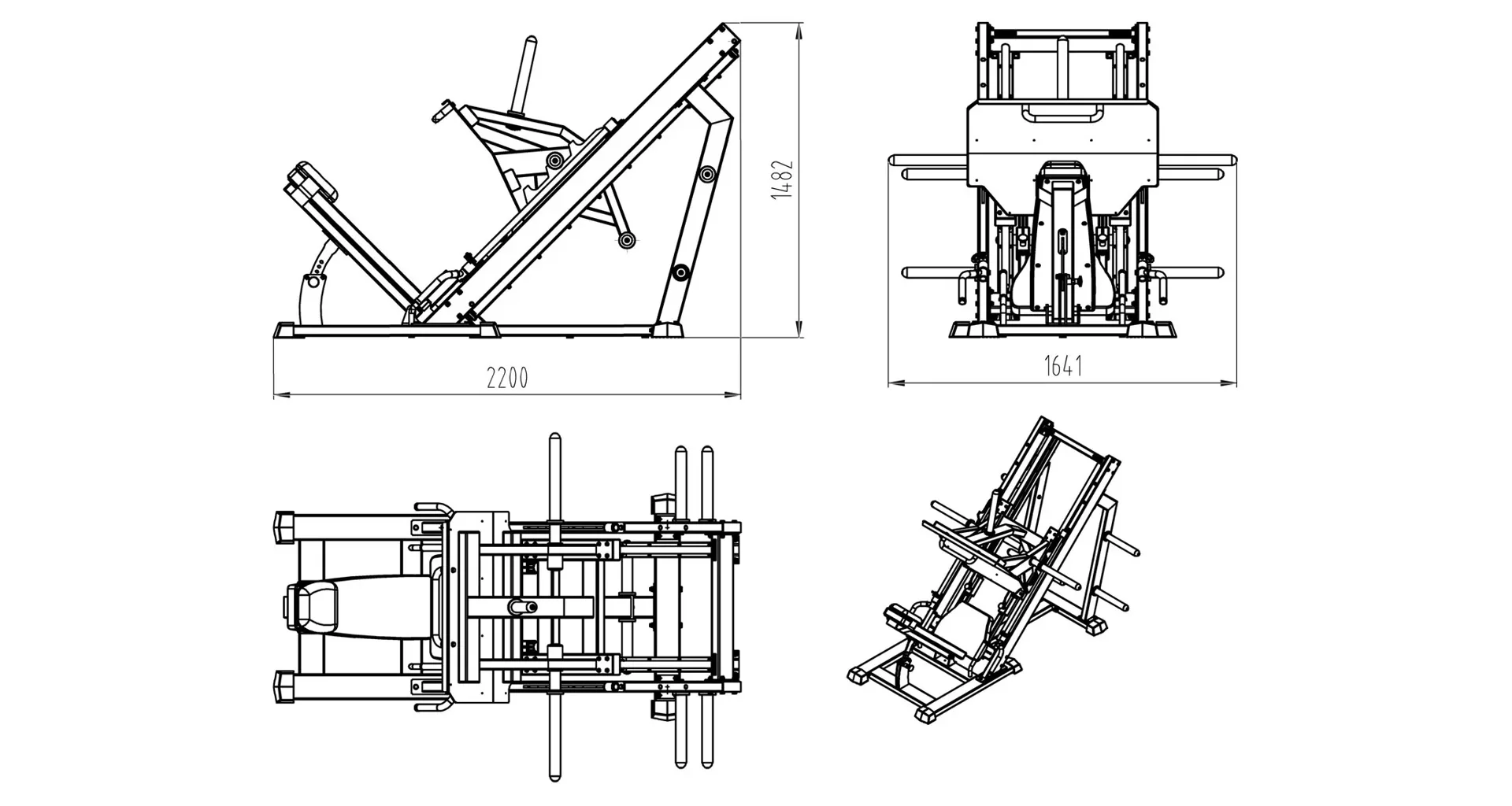 1482

2200

1641