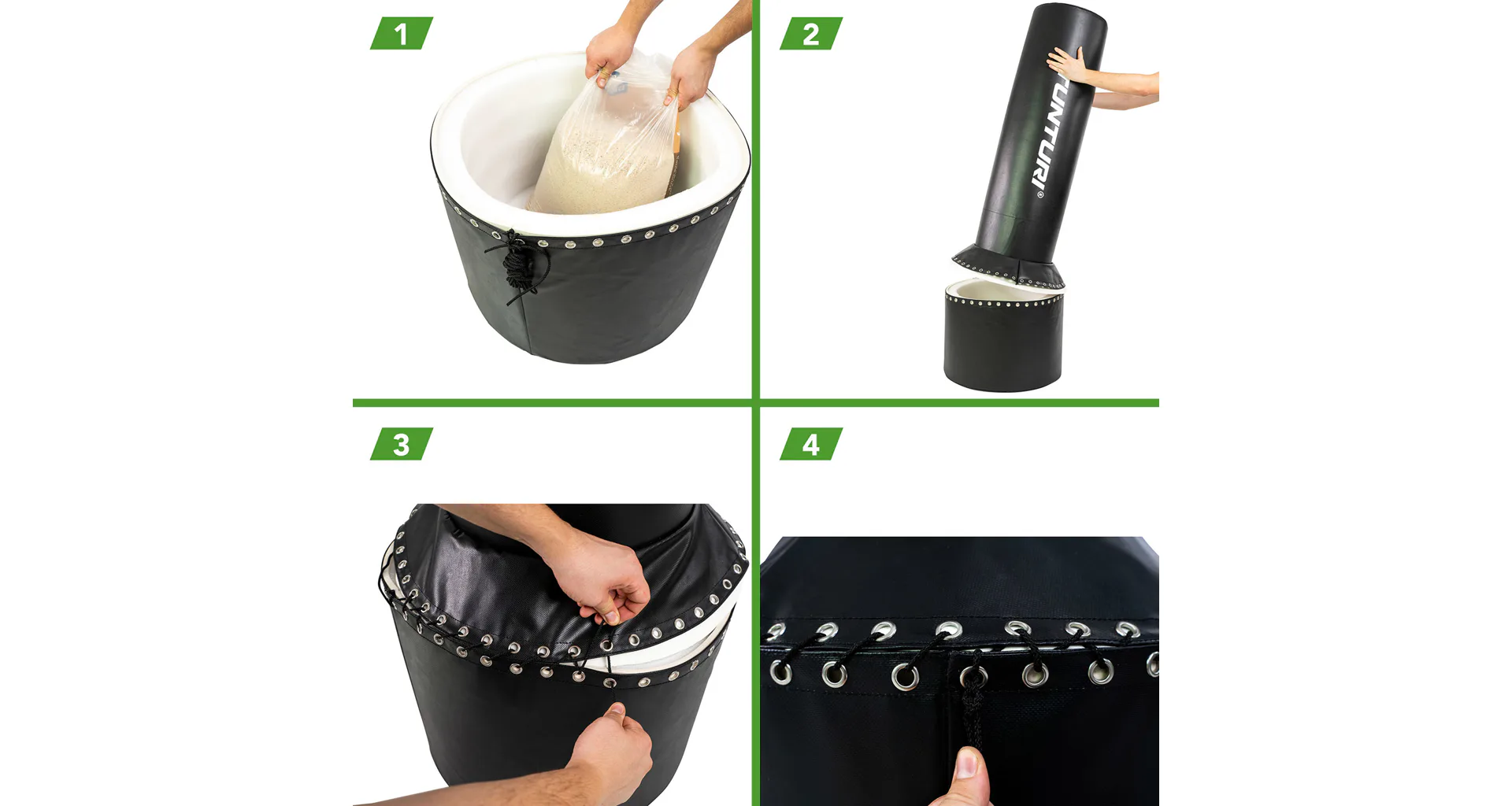 1

2

TUNTURI®

3

4