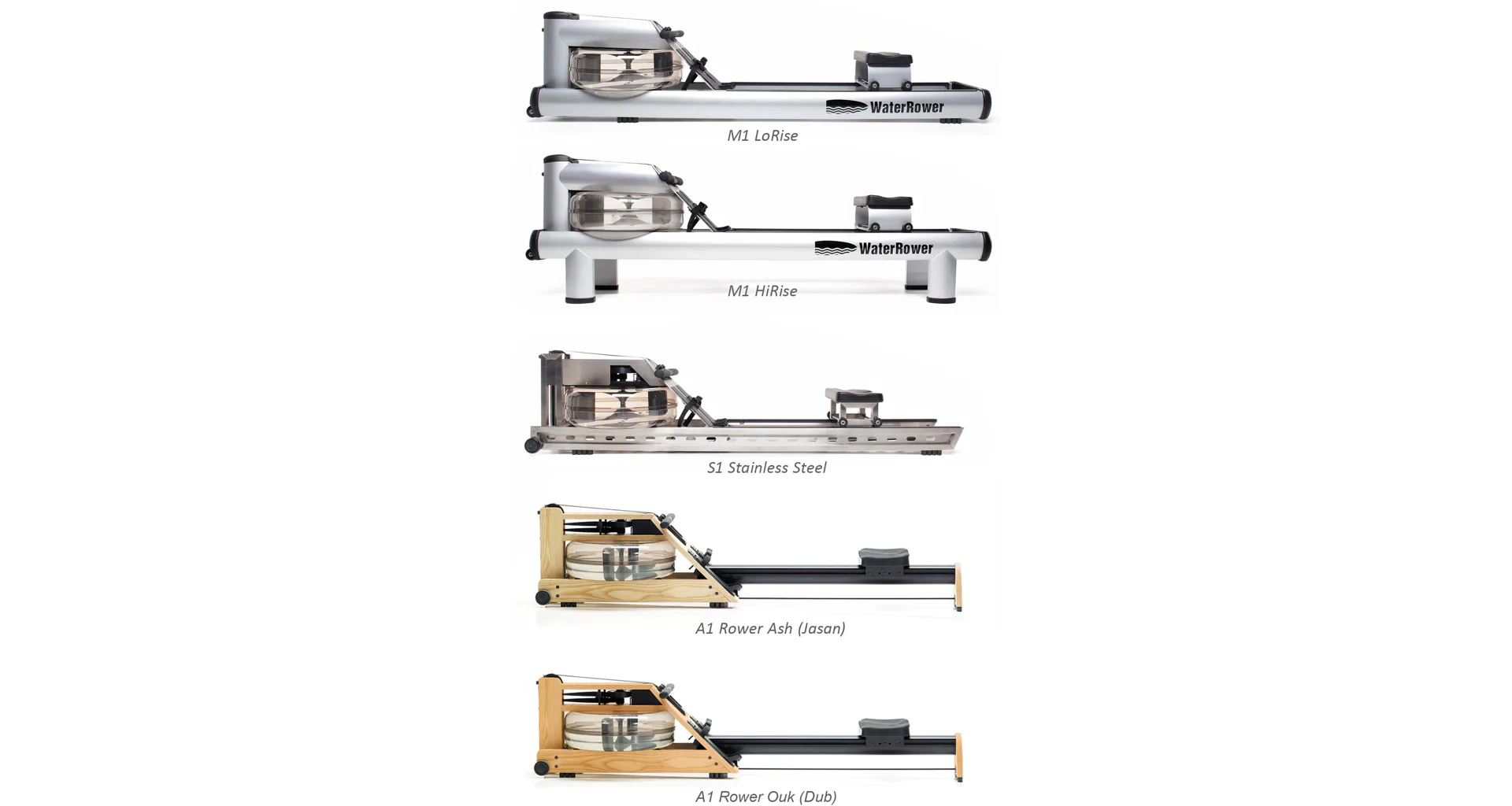 WaterRower
M1 LoRise

WaterRower
M1 HiRise

S1 Stainless Steel

A1 Rower Ash (Jasan)

A1 Rower Ouk (Dub)