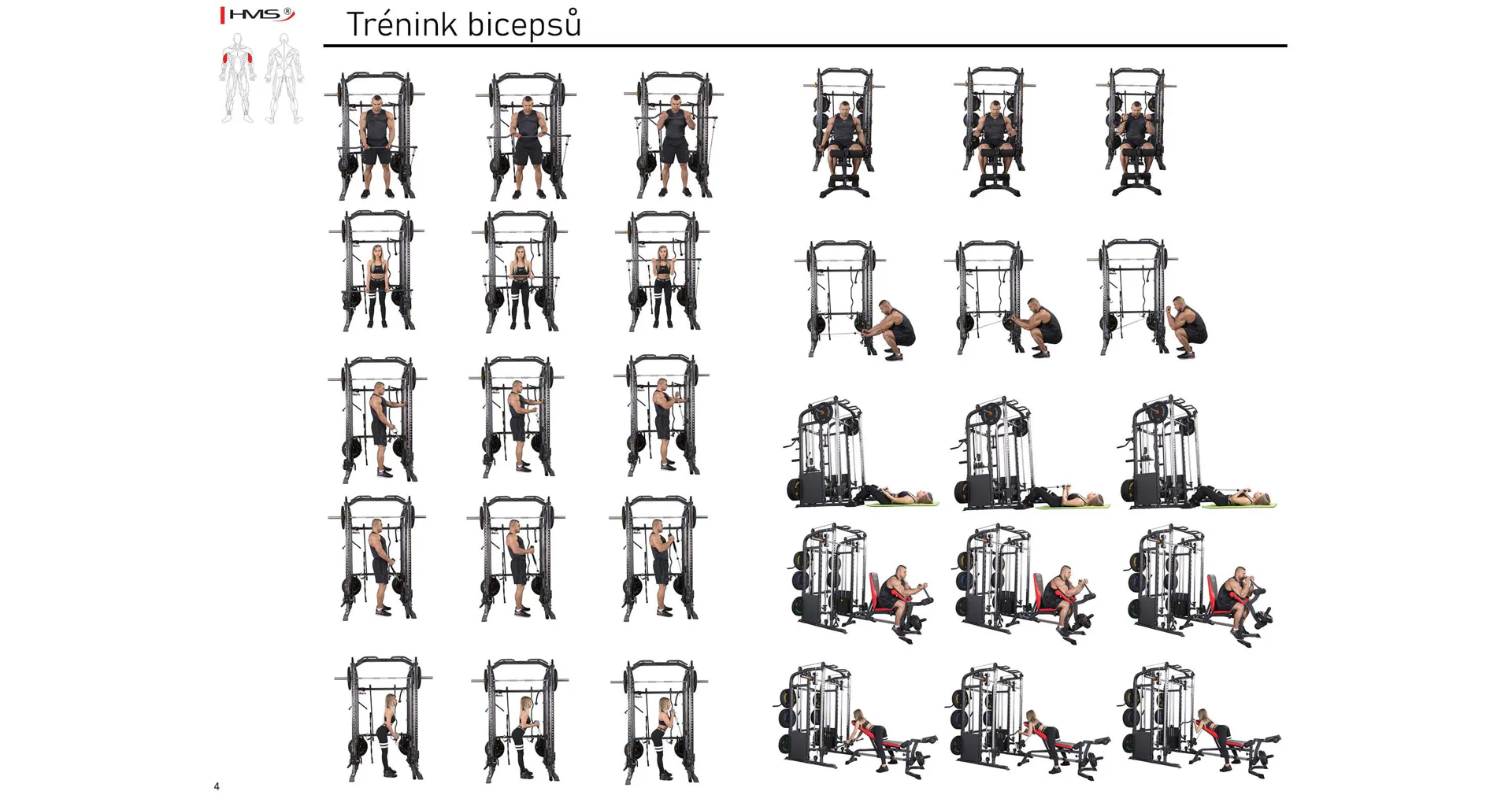 HMS®

Trénink bicepsů

4