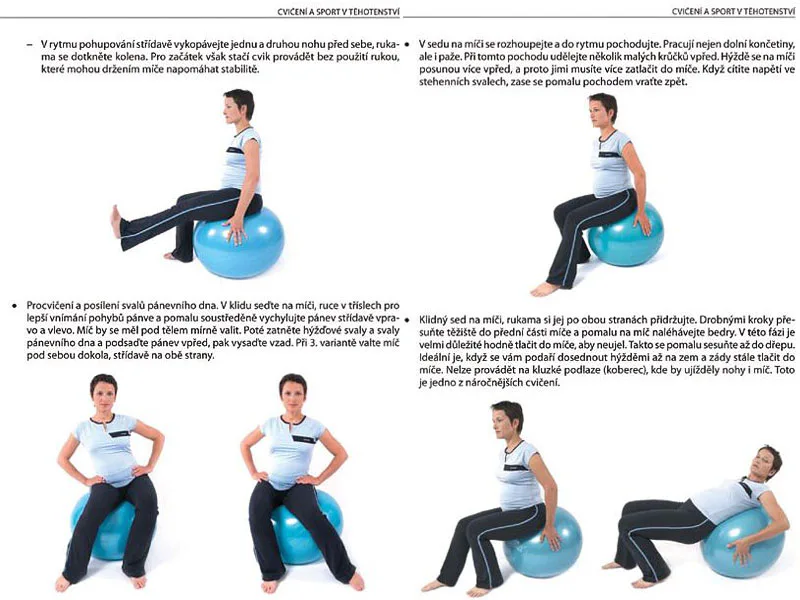 CVIČENÍ A SPORT V TĚHOTENSTVÍ

– V rytmu pohupování střídavě vykopávejte jednu a druhou nohu před sebe, rukama se dotkněte kolena. Pro začátek však stačí cvik provádět bez použití rukou, které mohou držením míče napomáhat stabilitě.

• Procvičení a posílení svalů pánevního dna. V klidu seďte na míči, ruce v tříslech pro lepší vnímání pohybů pánve a pomalu soustředěně vychylujte pánev střídavě vpravo a vlevo. Míč by se měl pod tělem mírně valit. Poté zatněte hýžďové svaly a svaly pánevního dna a podsaďte pánev vpřed, pak vysaďte vzad. Při 3. variantě valte míč pod sebou dokola, střídavě na obě strany.

CVIČENÍ A SPORT V TĚHOTENSTVÍ

• V sedu na míči se rozhoupejte a do rytmu pochodujte. Pracují nejen dolní končetiny, ale i paže. Při tomto pochodu udělejte několik malých krůčků vpřed. Hýždě se na míči posunou více vpřed, a proto jimi musíte více zatlačit do míče. Když cítíte napětí ve stehenních svalech, zase se pomalu pochodem vraťte zpět.

• Klidný sed na míči, rukama si jej po obou stranách přidržujte. Drobnými kroky přesuňte těžiště do přední části míče a pomalu na míč naléhávejte bedry. V této fázi je velmi důležité hodně tlačit do míče, aby neujel. Takto se pomalu sesuňte až do dřepu. Ideální je, když se vám podaří dosednout hýžděmi až na zem a zády stále tlačit do míče. Nelze provádět na kluzké podlaze (koberec), kde by ujížděly nohy i míč. Toto je jedno z náročnějších cvičení.