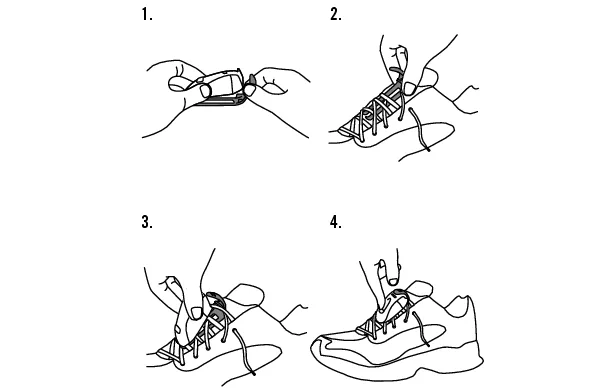 1.

2.

3.

4.