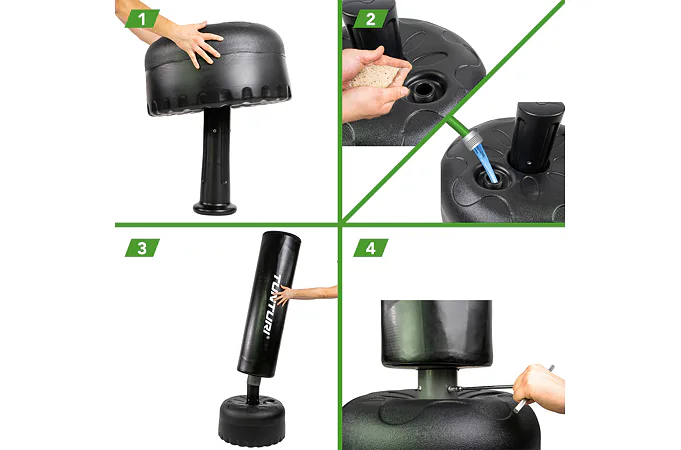 1

2

3

TUNTURI

4