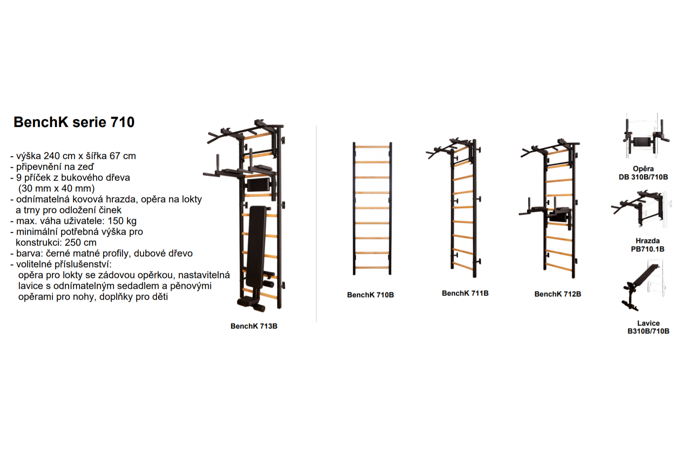 BenchK serie 710

- výška 240 cm x šířka 67 cm
- připevnění na zeď
- 9 příček z bukového dřeva (30 mm x 40 mm)
- odnímatelná kovová hrazda, opěra na lokty a trny pro odložení činek
- max. váha uživatele: 150 kg
- minimální potřebná výška pro konstrukci: 250 cm
- barva: černé matné profily, dubové dřevo
- volitelné příslušenství: opěra pro lokty se zádovou opěrkou, nastavitelná lavice s odnímatelným sedadlem a pěnovými opěrami pro nohy, doplňky pro děti

BenchK 713B

BenchK 710B

BenchK 711B

BenchK 712B

Opěra DB 310B/710B

Hrazda PB710.1B

Lavice B310B/710B