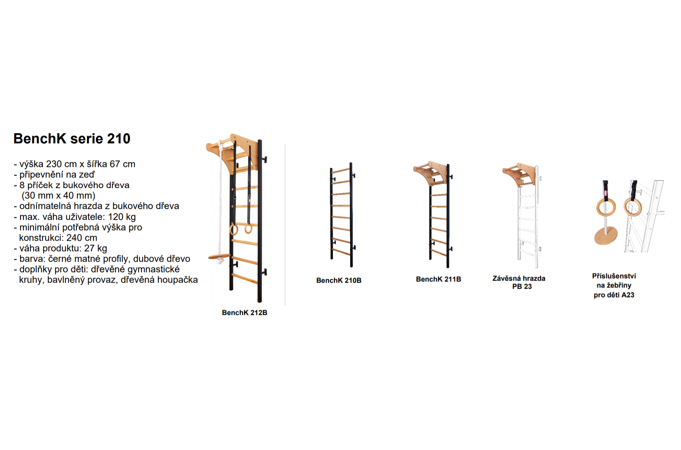 BenchK serie 210

- výška 230 cm x šířka 67 cm
- připevnění na zeď
- 8 příček z bukového dřeva (30 mm x 40 mm)
- odnímatelná hrazda z bukového dřeva
- max. váha uživatele: 120 kg
- minimální potřebná výška pro konstrukci: 240 cm
- váha produktu: 27 kg
- barva: černé matné profily, dubové dřevo
- doplňky pro děti: dřevěné gymnastické kruhy, bavlněný provaz, dřevěná houpačka

BenchK 212B

BenchK 210B

BenchK 211B

Závěsná hrazda PB 23

Příslušenství na žebřiny pro děti A23