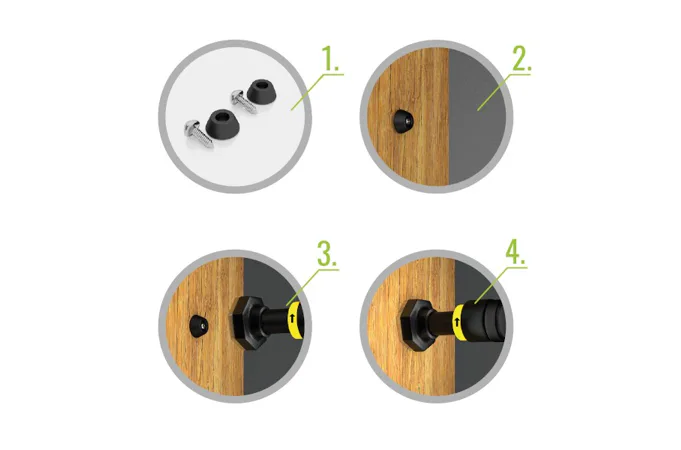 1.

2.

3.

4.