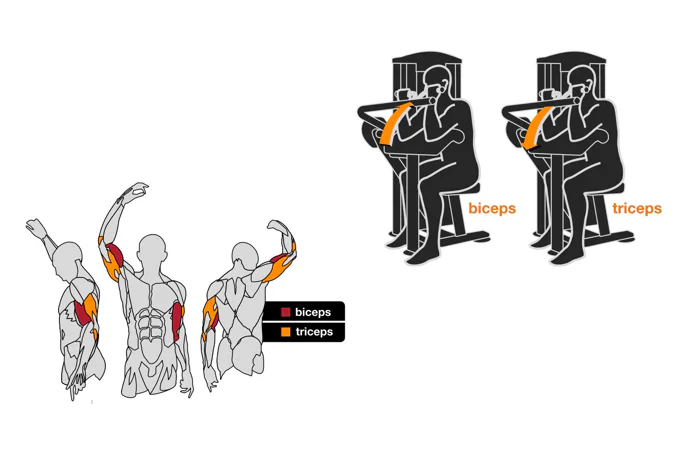 biceps

triceps

biceps
triceps