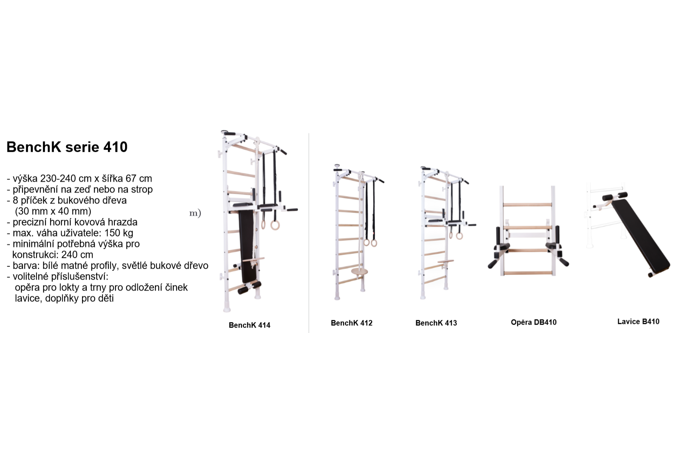 BenchK serie 410

- výška 230-240 cm x šířka 67 cm
- připevnění na zeď nebo na strop
- 8 příček z bukového dřeva (30 mm x 40 mm)
- precizní horní kovová hrazda
- max. váha uživatele: 150 kg
- minimální potřebná výška pro konstrukci: 240 cm
- barva: bílé matné profily, světlé bukové dřevo
- volitelné příslušenství: opěra pro lokty a trny pro odložení činek lavice, doplňky pro děti

m)

BenchK 414

BenchK 412

BenchK 413

Opěra DB410

Lavice B410