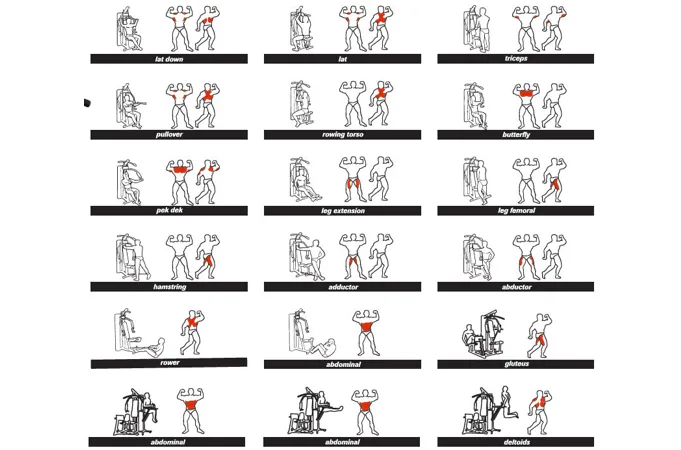 lat down

lat

triceps

pullover

rowing torso

butterfly

pek dek

leg extension

leg femoral

hamstring

adductor

abductor

rower

abdominal

gluteus

abdominal

abdominal

deltoids