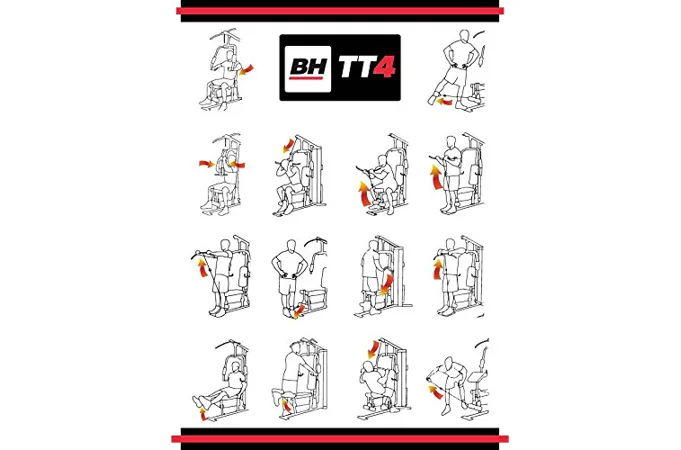 BH TT4