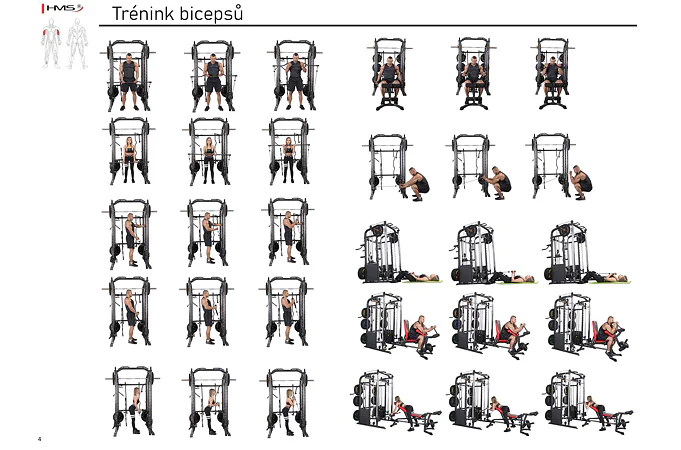 HMS

Trénink bicepsů

4