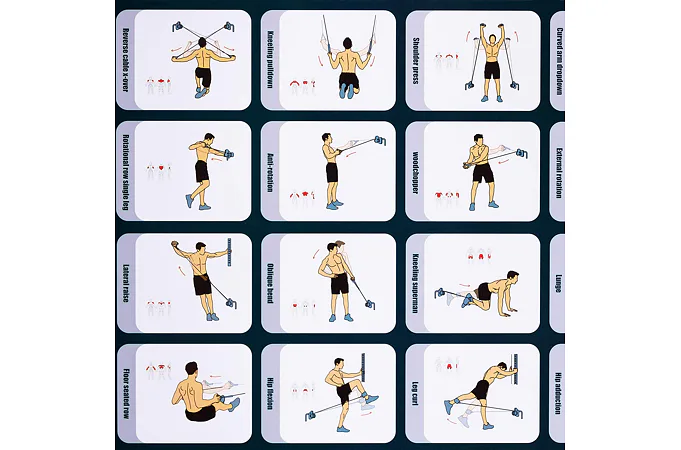 Reverse cable x-over

Kneeling pulldown

Shoulder press

Curved arm dropdown

Rotational row single leg

Anti-rotation

woodchopper

External rotation

Lateral raise

Oblique bend

Kneeling superman

Lunge

Floor seated row

Hip flexion

Leg curl

Hip adduction