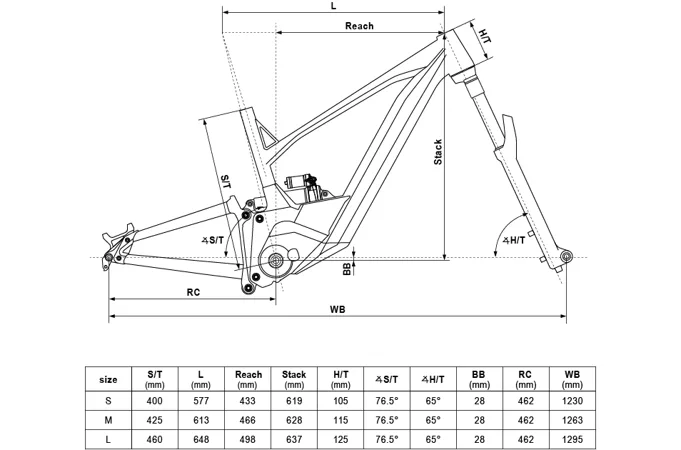 L

Reach

H/T

Stack

S/T

∡S/T

∡H/T

BB

RC

WB

| size | S/T (mm) | L (mm) | Reach (mm) | Stack (mm) | H/T (mm) | ∡S/T | ∡H/T | BB (mm) | RC (mm) | WB (mm) |
|---|---|---|---|---|---|---|---|---|---|---|
| S | 400 | 577 | 433 | 619 | 105 | 76.5° | 65° | 28 | 462 | 1230 |
| M | 425 | 613 | 466 | 628 | 115 | 76.5° | 65° | 28 | 462 | 1263 |
| L | 460 | 648 | 498 | 637 | 125 | 76.5° | 65° | 28 | 462 | 1295 |