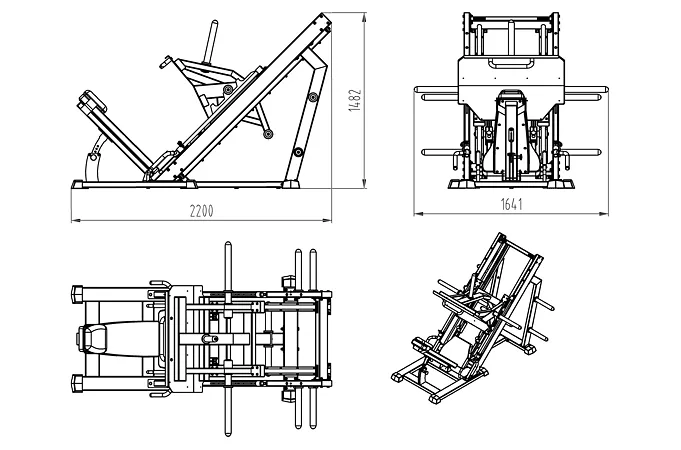 1482

2200

1641