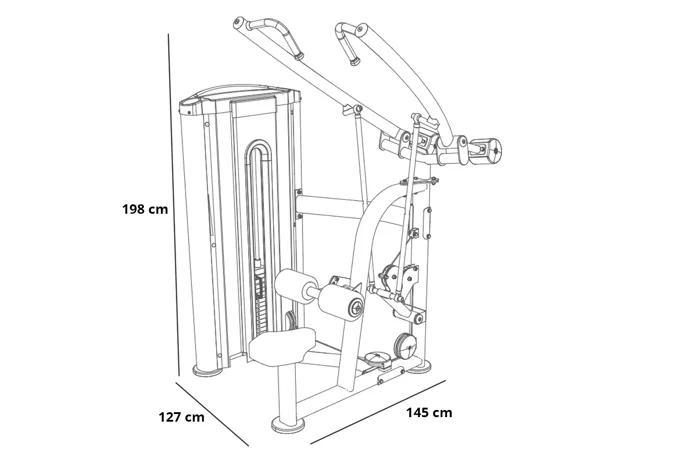 198 cm
127 cm
145 cm