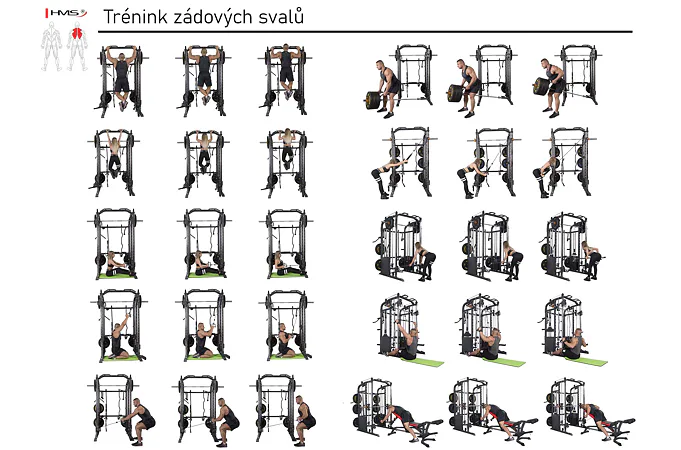 HMS

Trénink zádových svalů