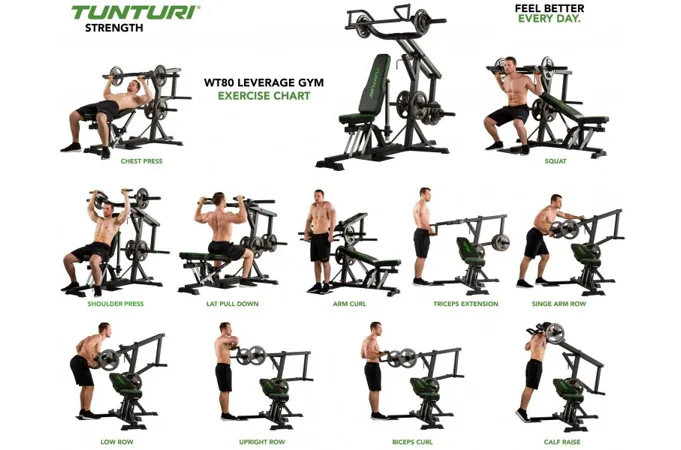 TUNTURI®
STRENGTH

FEEL BETTER
EVERY DAY.

WT80 LEVERAGE GYM
EXERCISE CHART

TUNTURI

CHEST PRESS

SQUAT

SHOULDER PRESS

LAT PULL DOWN

ARM CURL

TRICEPS EXTENSION

SINGE ARM ROW

LOW ROW

UPRIGHT ROW

BICEPS CURL

CALF RAISE