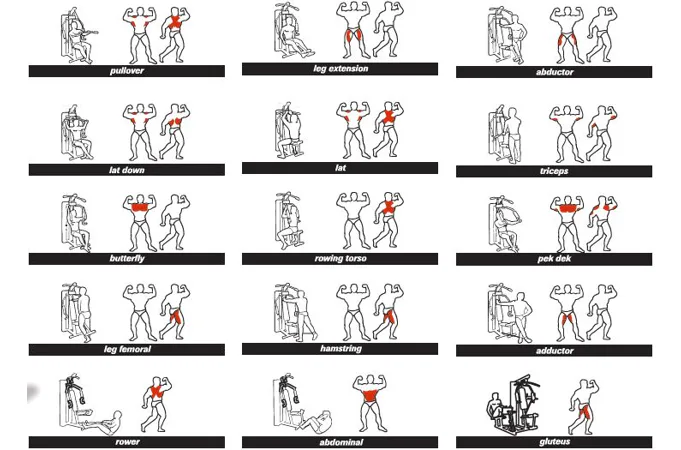 pullover

leg extension

abductor

lat down

lat

triceps

butterfly

rowing torso

pek dek

leg femoral

hamstring

adductor

rower

abdominal

gluteus