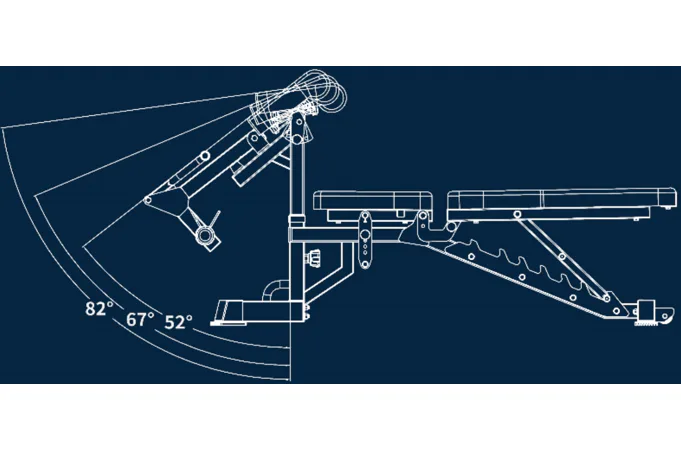 82° 67° 52°