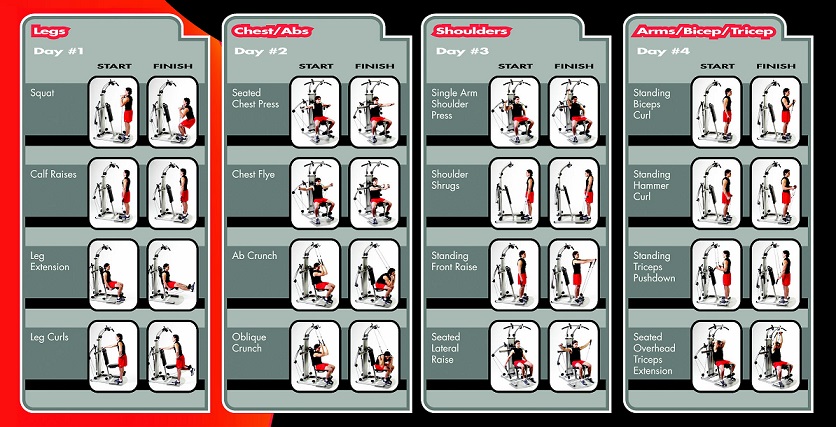 Legs

Day #1

START FINISH

Squat

Calf Raises

Leg Extension

Leg Curls

Chest/Abs

Day #2

START FINISH

Seated Chest Press

Chest Flye

Ab Crunch

Oblique Crunch

Shoulders

Day #3

START FINISH

Single Arm Shoulder Press

Shoulder Shrugs

Standing Front Raise

Seated Lateral Raise

Arms/Bicep/Tricep

Day #4

START FINISH

Standing Biceps Curl

Standing Hammer Curl

Standing Triceps Pushdown

Seated Overhead Triceps Extension