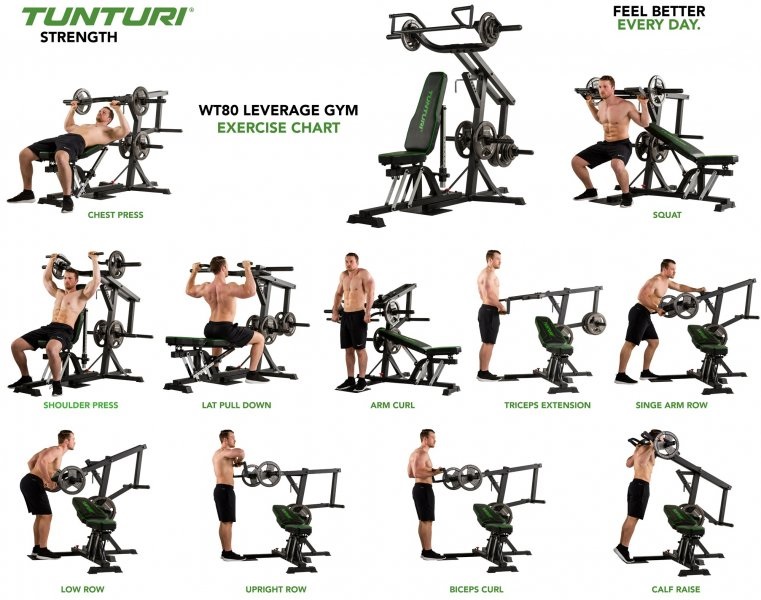 TUNTURI®
STRENGTH

FEEL BETTER
EVERY DAY.

WT80 LEVERAGE GYM
EXERCISE CHART

TUNTURI

CHEST PRESS

SQUAT

SHOULDER PRESS

LAT PULL DOWN

ARM CURL

TRICEPS EXTENSION

SINGE ARM ROW

LOW ROW

UPRIGHT ROW

BICEPS CURL

CALF RAISE